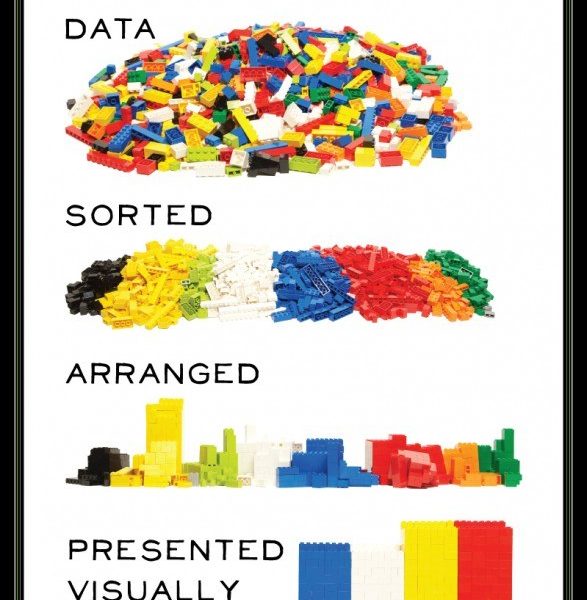 DATA

SORTED

ARRANGED

PRESENTED VISUALLY